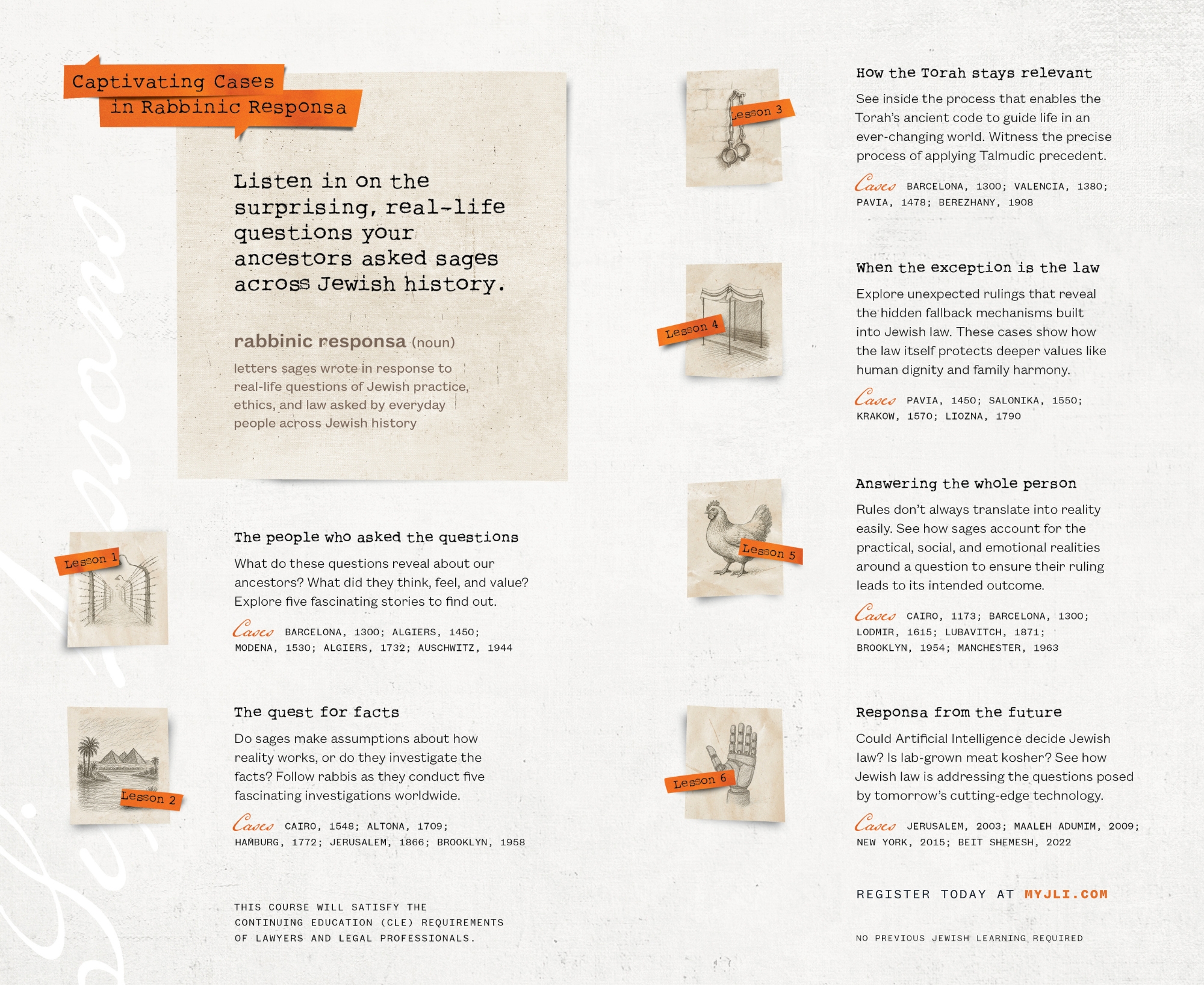 Captivating Cases in Rabbinic Responsa

Listen in on the surprising, real-life questions your ancestors asked sages across Jewish history.

rabbinic responsa (noun)

letters sages wrote in response to real-life questions of Jewish practice, ethics, and law asked by everyday people across Jewish history

Lesson 1

The people who asked the questions

What do these questions reveal about our ancestors? What did they think, feel, and value? Explore five fascinating stories to find out.

Cases BARCELONA, 1300; ALGIERS, 1450; MODENA, 1530; ALGIERS, 1732; AUSCHWITZ, 1944

Lesson 2

The quest for facts

Do sages make assumptions about how reality works, or do they investigate the facts? Follow rabbis as they conduct five fascinating investigations worldwide.

Cases CAIRO, 1548; ALTONA, 1709; HAMBURG, 1772; JERUSALEM, 1866; BROOKLYN, 1958

THIS COURSE WILL SATISFY THE CONTINUING EDUCATION (CLE) REQUIREMENTS OF LAWYERS AND LEGAL PROFESSIONALS.

Lesson 3

How the Torah stays relevant

See inside the process that enables the Torah's ancient code to guide life in an ever-changing world. Witness the precise process of applying Talmudic precedent.

Cases BARCELONA, 1300; VALENCIA, 1380; PAVIA, 1478; BEREZHANY, 1908

Lesson 4

When the exception is the law

Explore unexpected rulings that reveal the hidden fallback mechanisms built into Jewish law. These cases show how the law itself protects deeper values like human dignity and family harmony.

Cases PAVIA, 1450; SALONIKA, 1550; KRAKOW, 1570; LIOZNA, 1790

Lesson 5

Answering the whole person

Rules don't always translate into reality easily. See how sages account for the practical, social, and emotional realities around a question to ensure their ruling leads to its intended outcome.

Cases CAIRO, 1173; BARCELONA, 1300; LODMIR, 1615; LUBAVITCH, 1871; BROOKLYN, 1954; MANCHESTER, 1963

Lesson 6

Responsa from the future

Could Artificial Intelligence decide Jewish law? Is lab-grown meat kosher? See how Jewish law is addressing the questions posed by tomorrow's cutting-edge technology.

Cases JERUSALEM, 2003; MAALEH ADUMIM, 2009; NEW YORK, 2015; BEIT SHEMESH, 2022

REGISTER TODAY AT MYJLI.COM

NO PREVIOUS JEWISH LEARNING REQUIRED